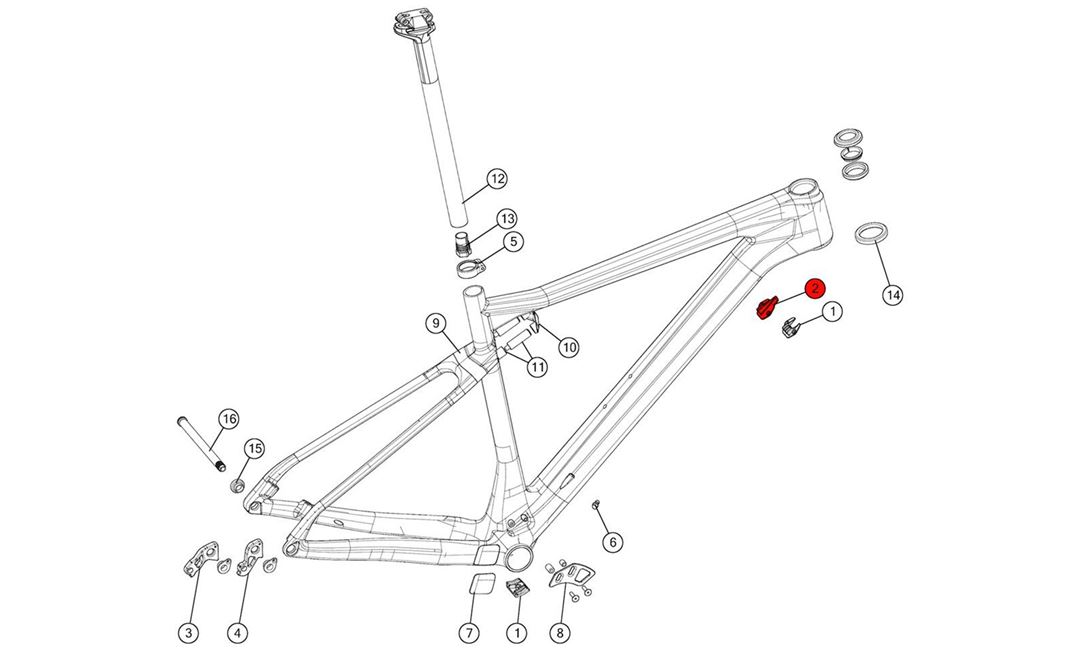 12
13
5
14
2
1
9
10
11
16
15
6
3
4
7
1
8