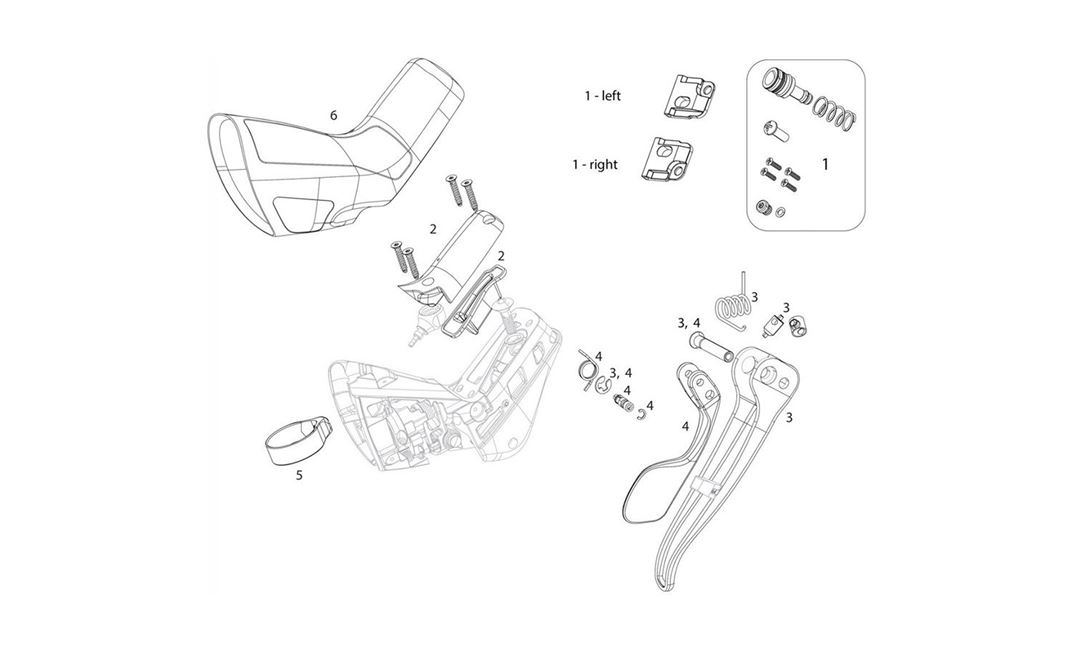 6

1 - left

1 - right

1

2

2

3

3

3, 4

4

3, 4

4

4

4

3

5